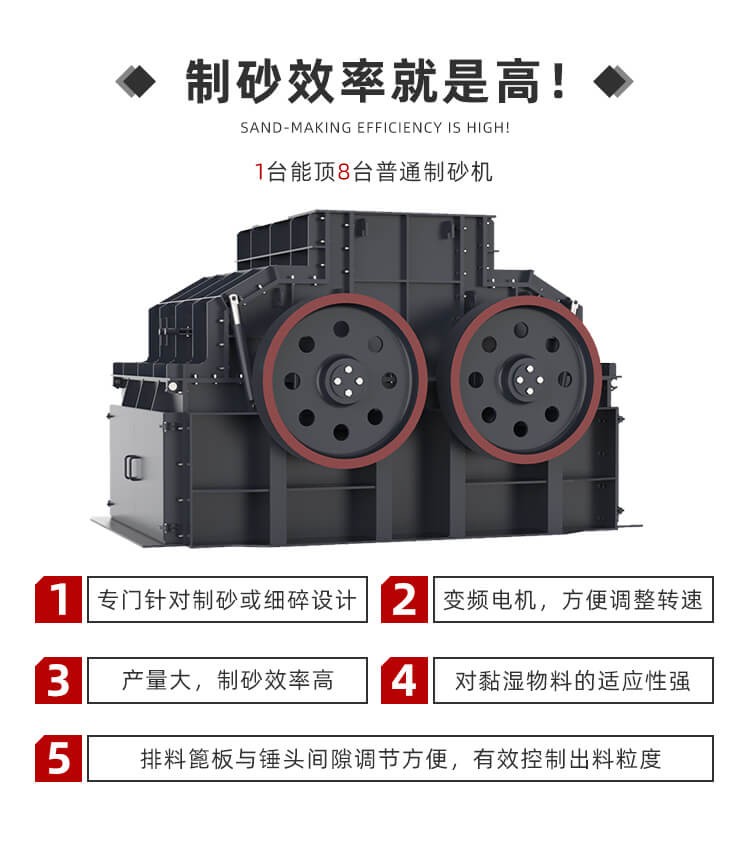 制砂效率就是高！

SAND-MAKING EFFICIENCY IS HIGH!

1台能顶8台普通制砂机

1 专门针对制砂或细碎设计

2 变频电机，方便调整转速

3 产量大，制砂效率高

4 对黏湿物料的适应性强

5 排料篦板与锤头间隙调节方便，有效控制出料粒度